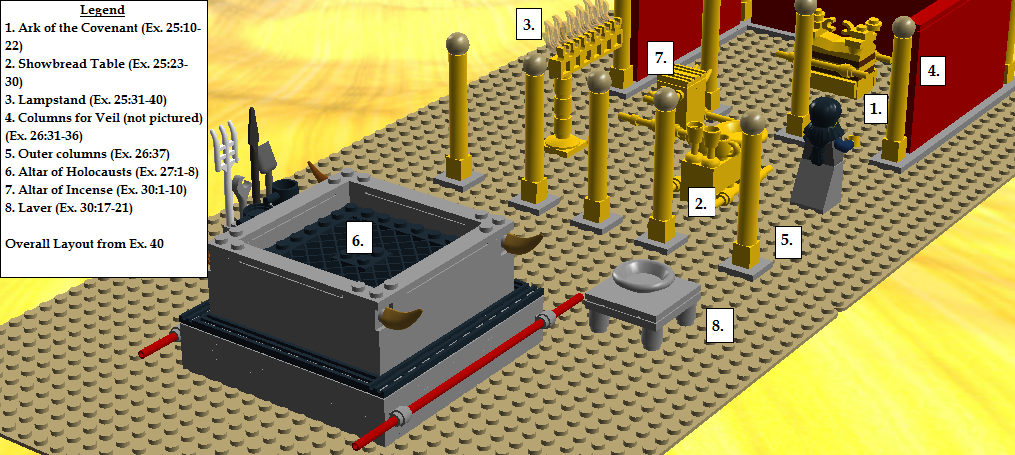 Legend
1. Ark of the Covenant (Ex. 25:10-22)
2. Showbread Table (Ex. 25:23-30)
3. Lampstand (Ex. 25:31-40)
4. Columns for Veil (not pictured) (Ex. 26:31-36)
5. Outer columns (Ex. 26:37)
6. Altar of Holocausts (Ex. 27:1-8)
7. Altar of Incense (Ex. 30:1-10)
8. Laver (Ex. 30:17-21)

Overall Layout from Ex. 40

3.

7.

4.

1.

2.

5.

6.

8.